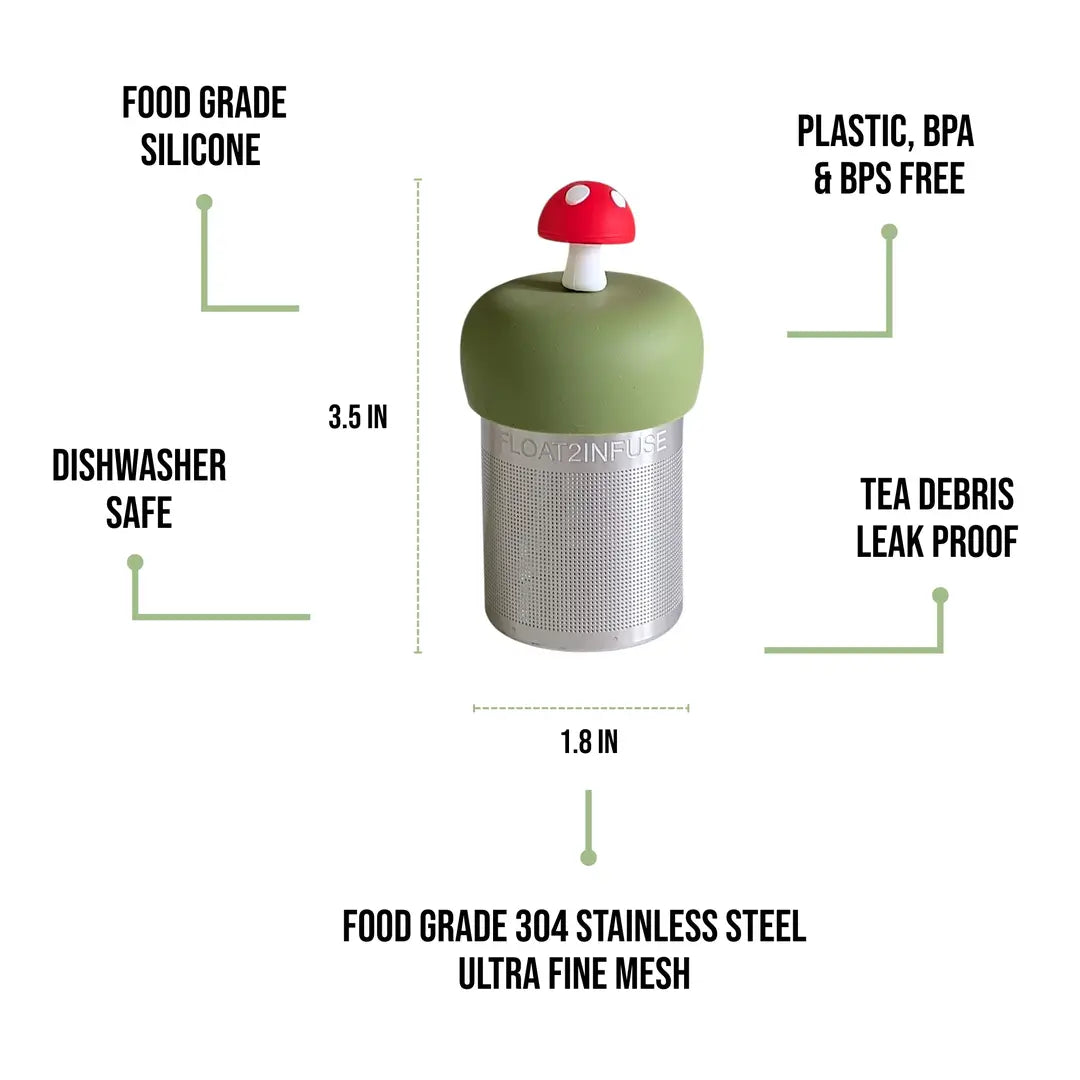 FOOD GRADE SILICONE

PLASTIC, BPA & BPS FREE

3.5 IN

FLOAT2INFUSE

DISHWASHER SAFE

TEA DEBRIS LEAK PROOF

1.8 IN

FOOD GRADE 304 STAINLESS STEEL ULTRA FINE MESH